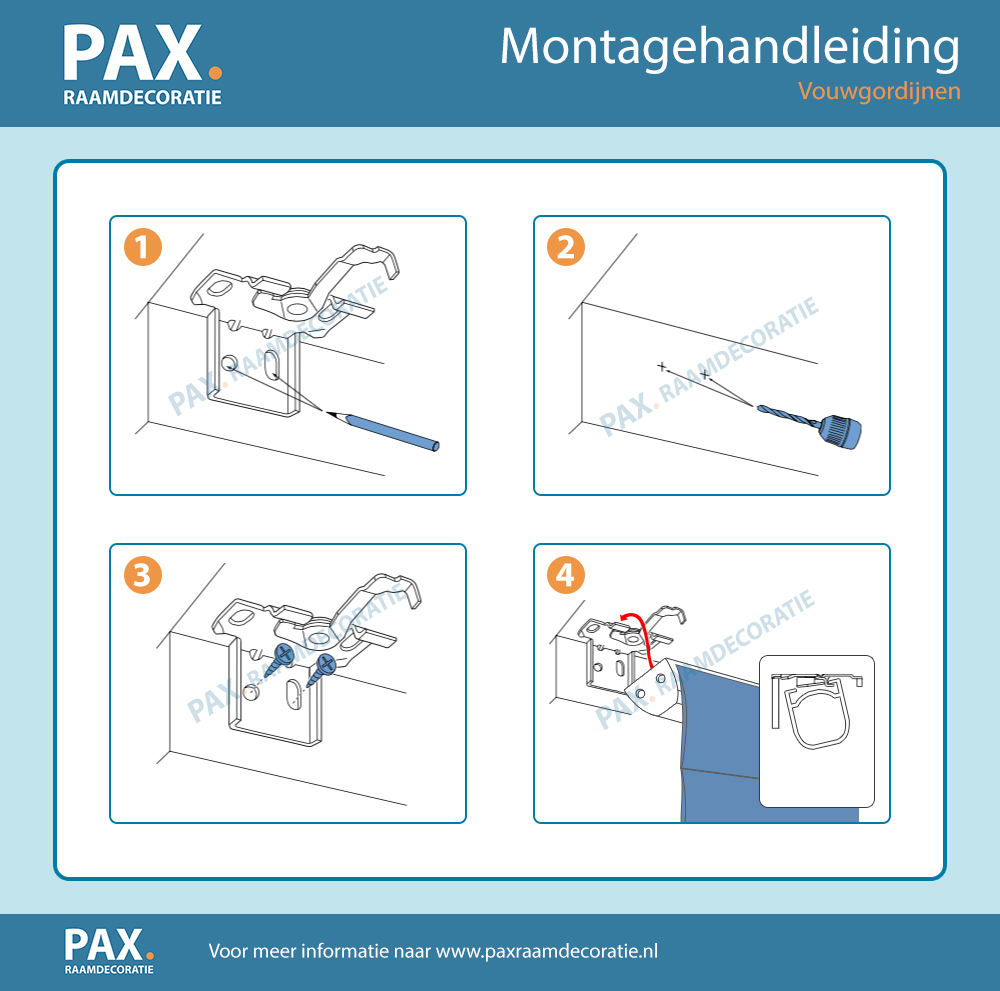 PAX.
RAAMDECORATIE

Montagehandleiding
Vouwgordijnen

1
PAX. RAAMDECORATIE

2
PAX. RAAMDECORATIE

3
PAX. RAAMDECORATIE

4
PAX. RAAMDECORATIE

PAX.
RAAMDECORATIE
Voor meer informatie naar www.paxraamdecoratie.nl